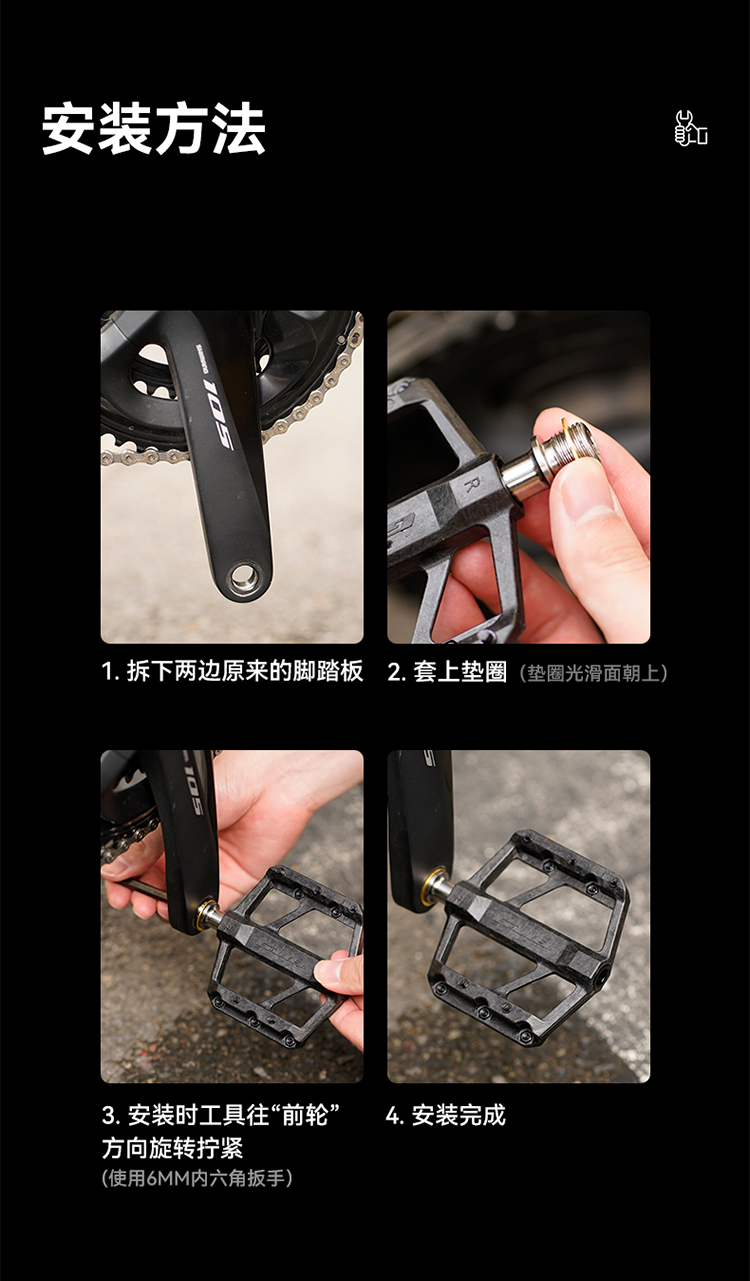 安装方法

SHIMANO 105

R

1. 拆下两边原来的脚踏板

2. 套上垫圈（垫圈光滑面朝上）

105

3. 安装时工具往“前轮”方向旋转拧紧
（使用6MM内六角扳手）

4. 安装完成