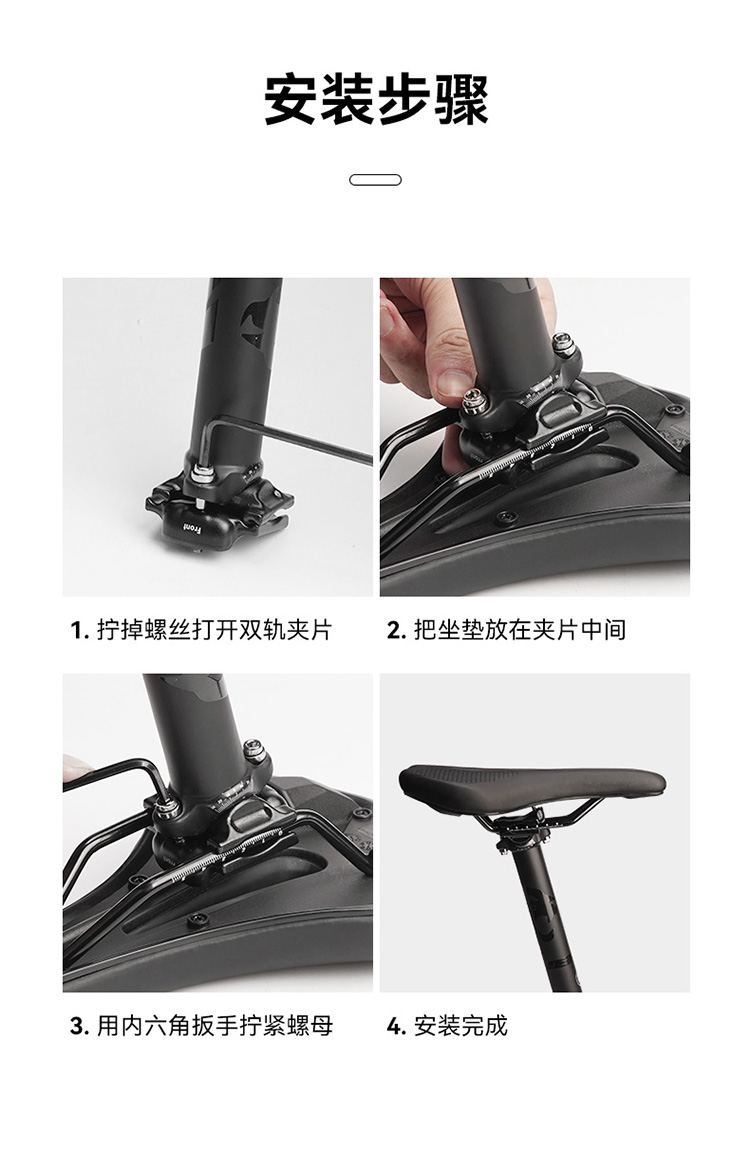 安装步骤

Front

1. 拧掉螺丝打开双轨夹片

2. 把坐垫放在夹片中间

3. 用内六角扳手拧紧螺母

4. 安装完成