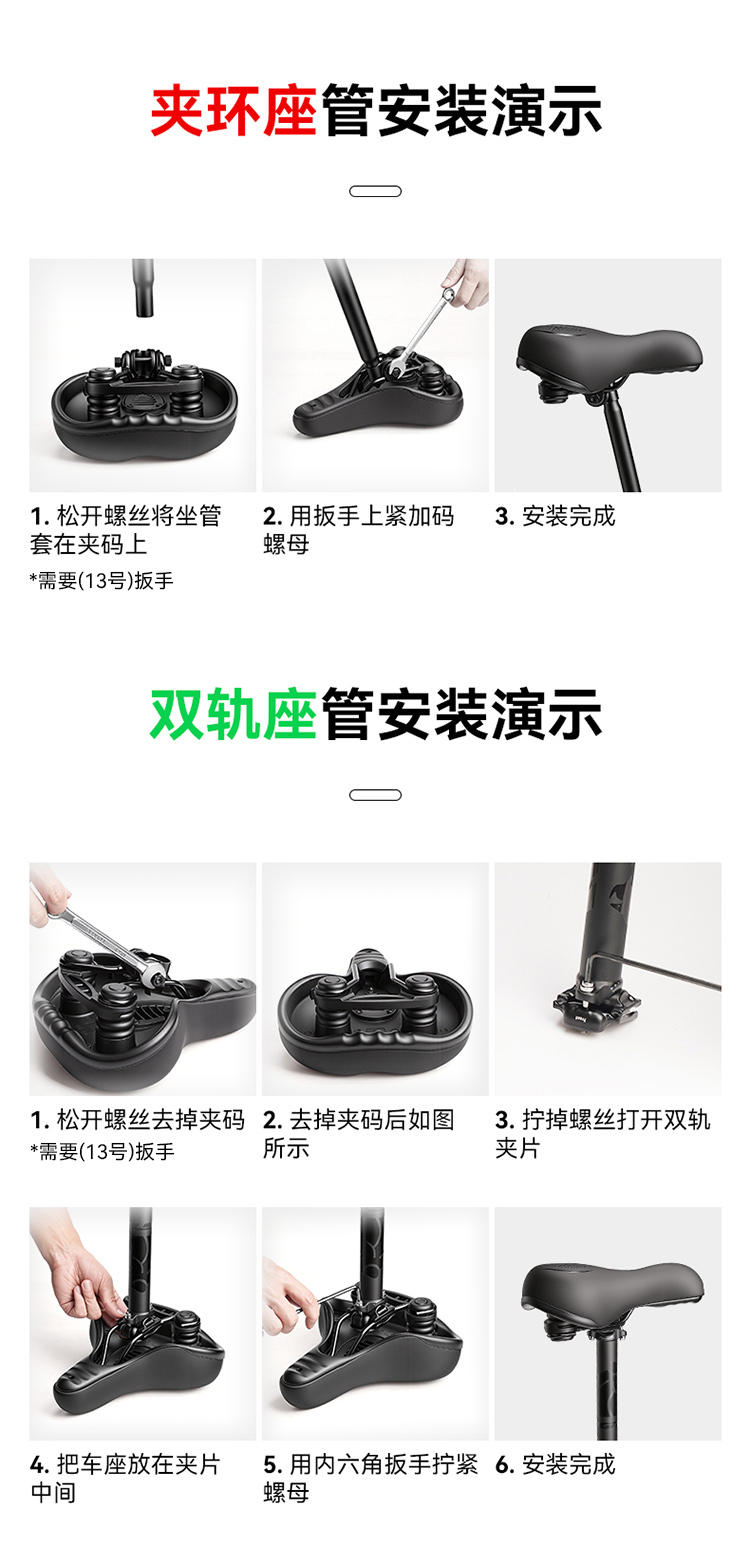 夹环座管安装演示

1. 松开螺丝将坐管套在夹码上
*需要(13号)扳手

2. 用扳手上紧加码螺母

3. 安装完成

双轨座管安装演示

1. 松开螺丝去掉夹码
*需要(13号)扳手

2. 去掉夹码后如图所示

3. 拧掉螺丝打开双轨夹片

4. 把车座放在夹片中间

5. 用内六角扳手拧紧螺母

6. 安装完成