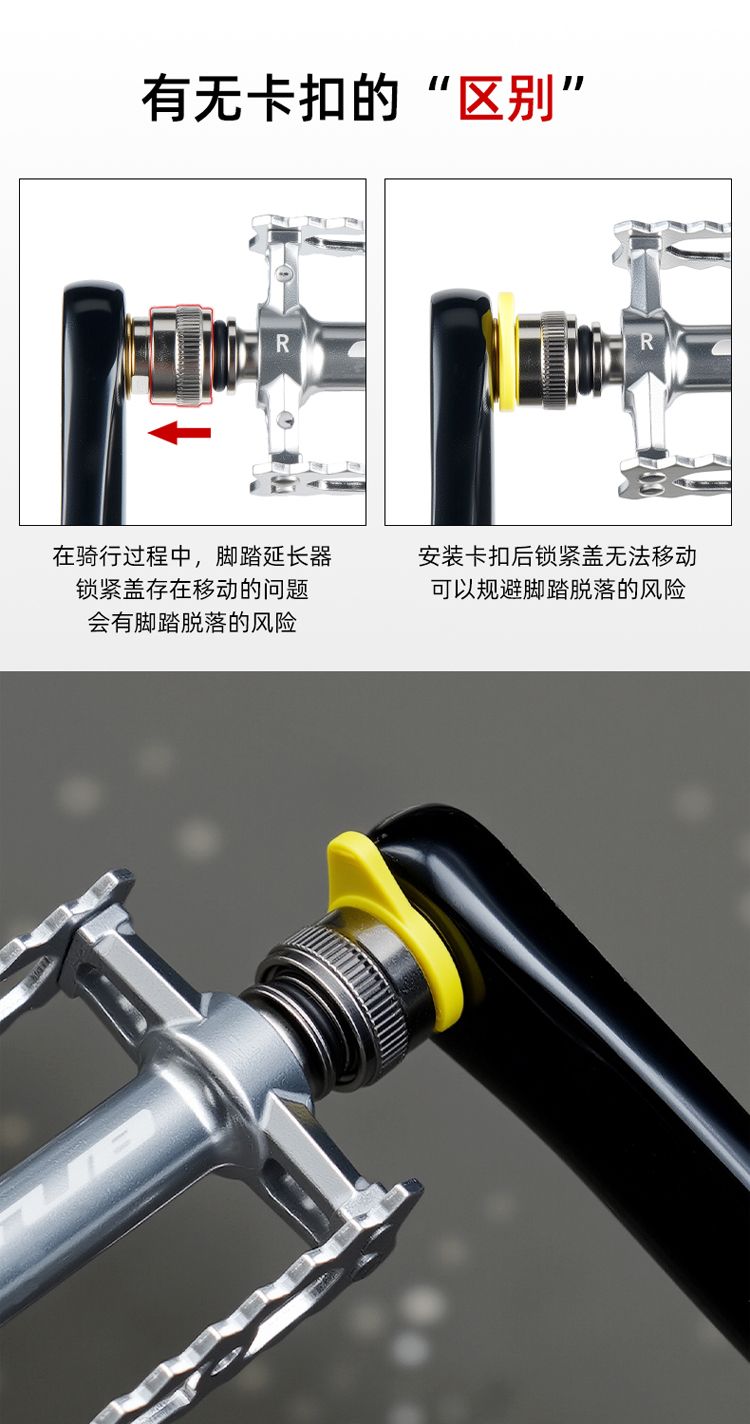 有无卡扣的“区别”

R

在骑行过程中，脚踏延长器
锁紧盖存在移动的问题
会有脚踏脱落的风险

R

安装卡扣后锁紧盖无法移动
可以规避脚踏脱落的风险