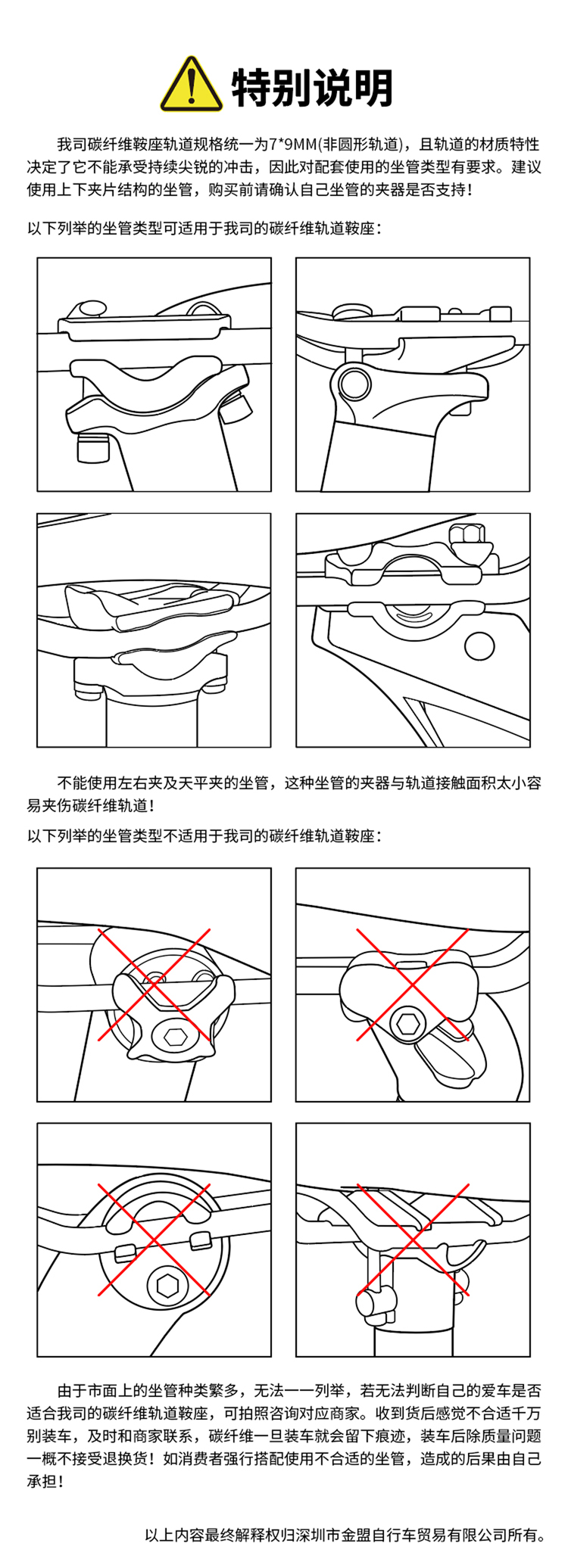 特别说明

我司碳纤维鞍座轨道规格统一为7*9MM(非圆形轨道)，且轨道的材质特性决定了它不能承受持续尖锐的冲击，因此对配套使用的坐管类型有要求。建议使用上下夹片结构的坐管，购买前请确认自己坐管的夹器是否支持！

以下列举的坐管类型可适用于我司的碳纤维轨道鞍座：

不能使用左右夹及天平夹的坐管，这种坐管的夹器与轨道接触面积太小容易夹伤碳纤维轨道！

以下列举的坐管类型不适用于我司的碳纤维轨道鞍座：

由于市面上的坐管种类繁多，无法一一列举，若无法判断自己的爱车是否适合我司的碳纤维轨道鞍座，可拍照咨询对应商家。收到货后感觉不合适千万别装车，及时和商家联系，碳纤维一旦装车就会留下痕迹，装车后除质量问题一概不接受退换货！如消费者强行搭配使用不合适的坐管，造成的后果由自己承担！

以上内容最终解释权归深圳市金盟自行车贸易有限公司所有。